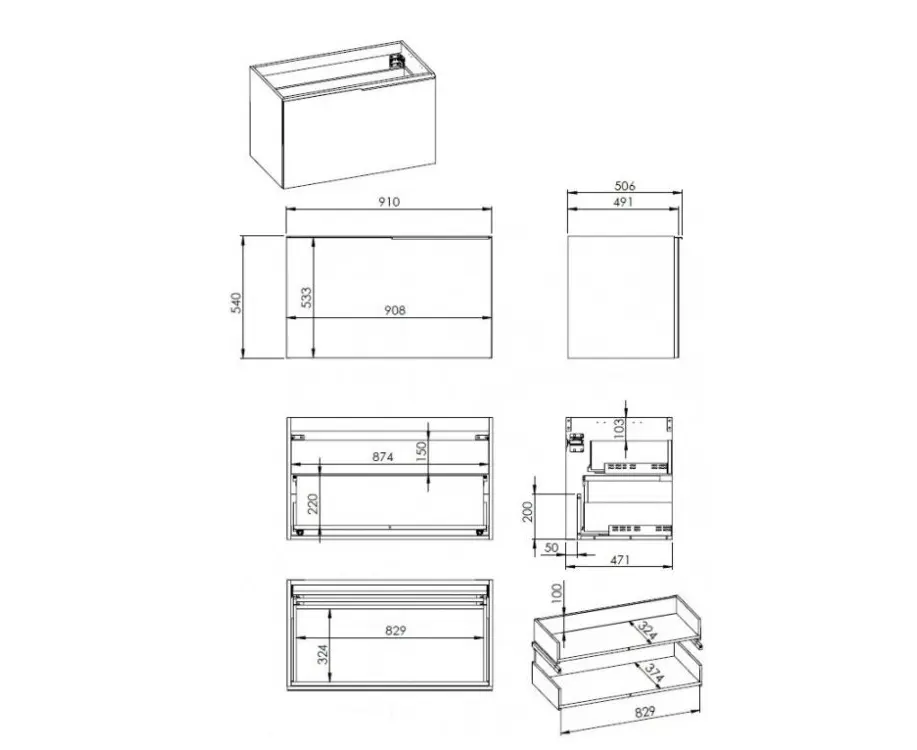 910
540
533
908
506
491
874
150
220
103
200
50
471
829
324
100
324
374
829