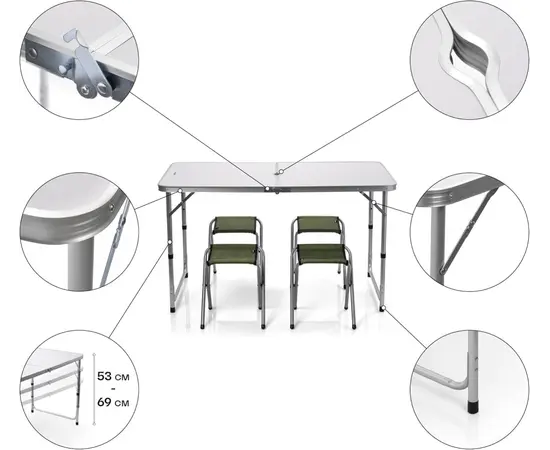 53 см
-
69 см