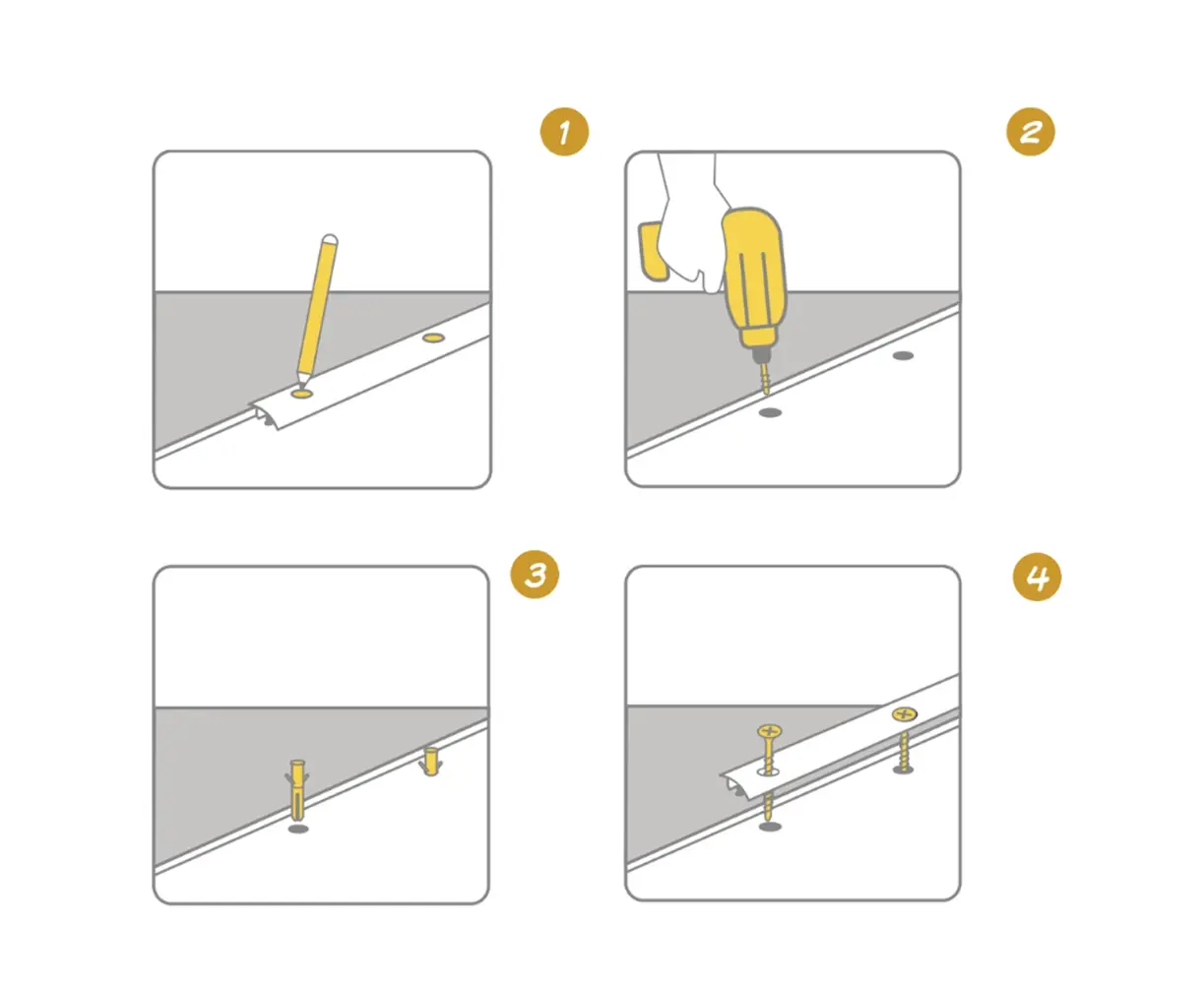 1

2

3

4