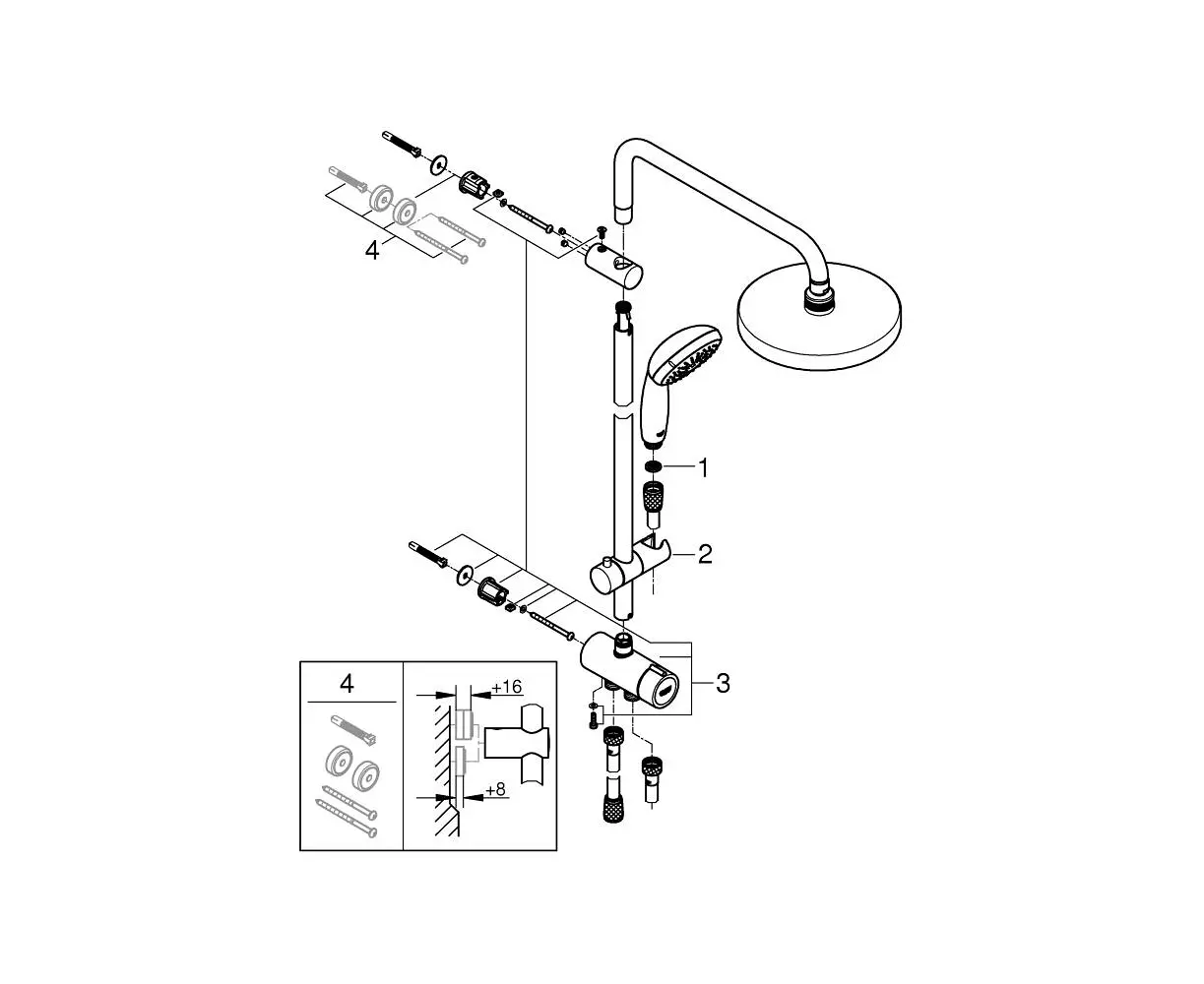 4
1
2
3
4
+16
+8