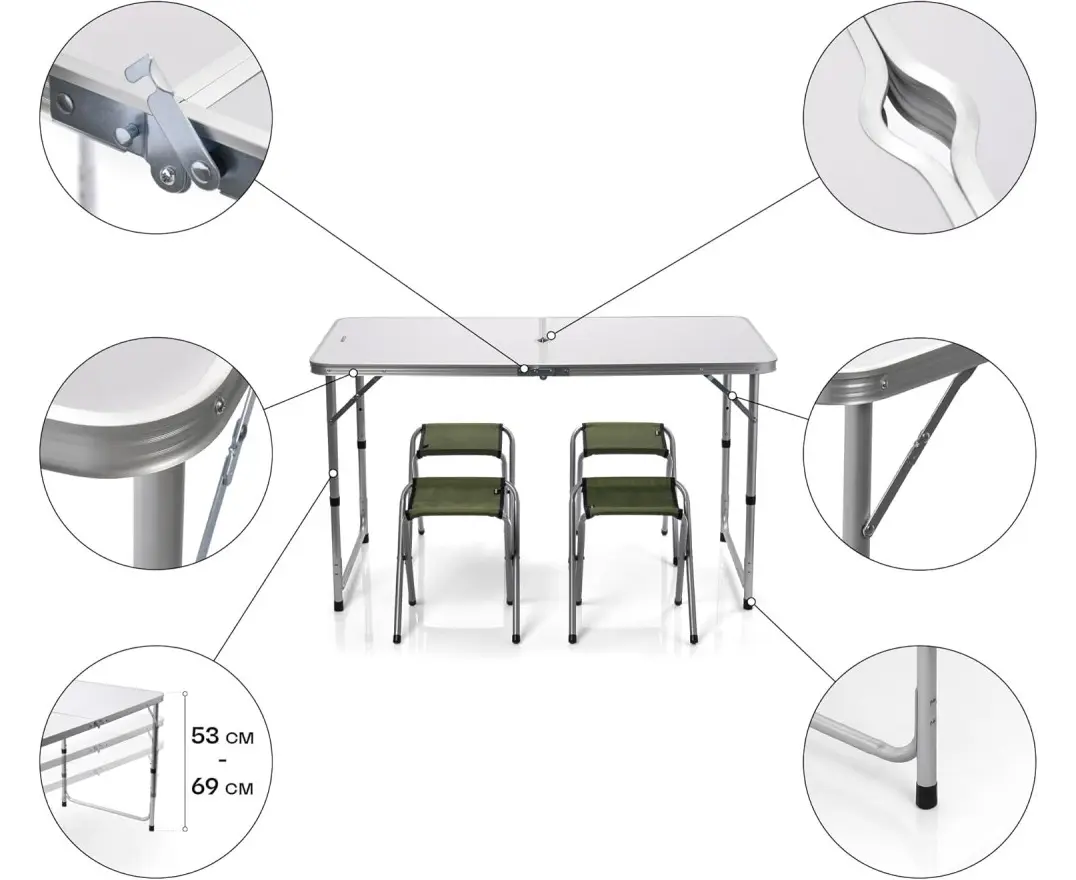 53 см
-
69 см